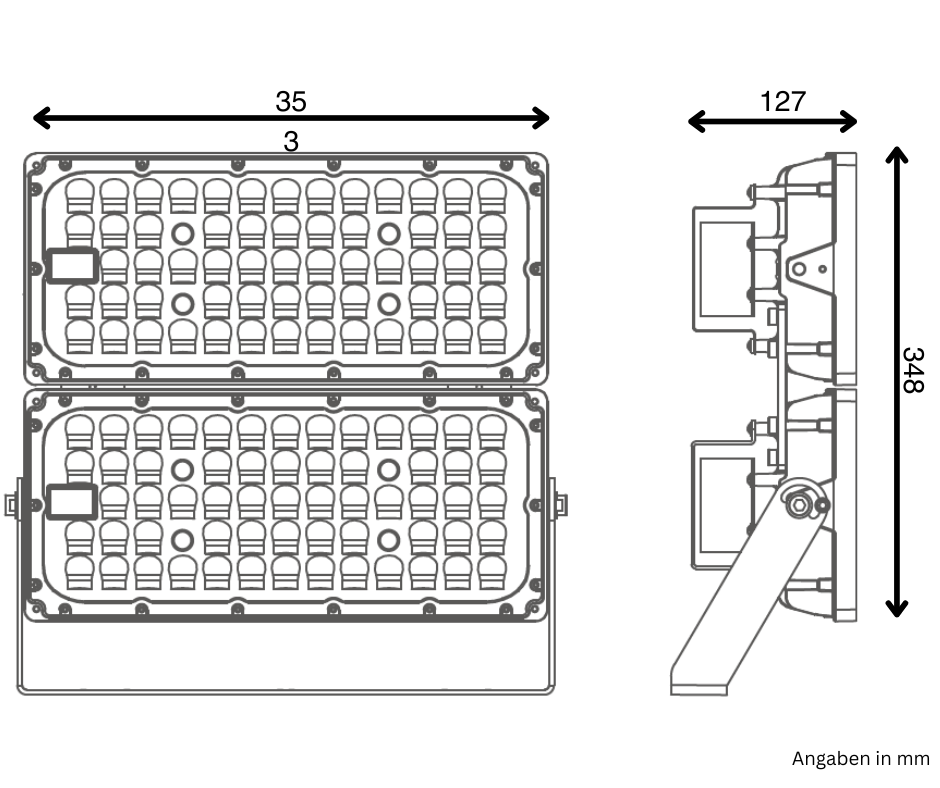 35
3
127
348
Angaben in mm